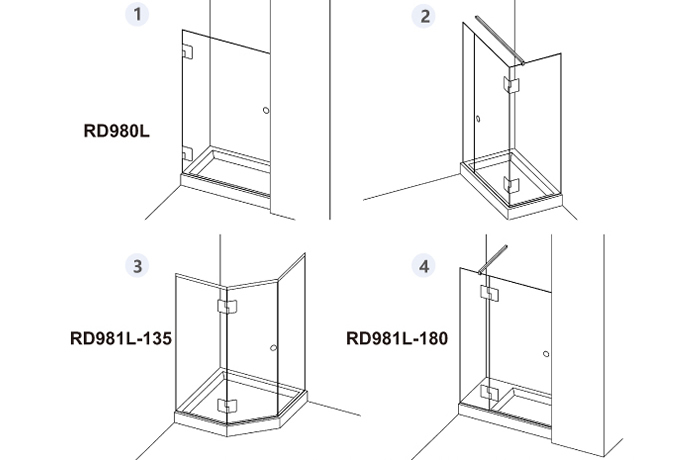 1

RD980L

2

3

RD981L-135

4

RD981L-180