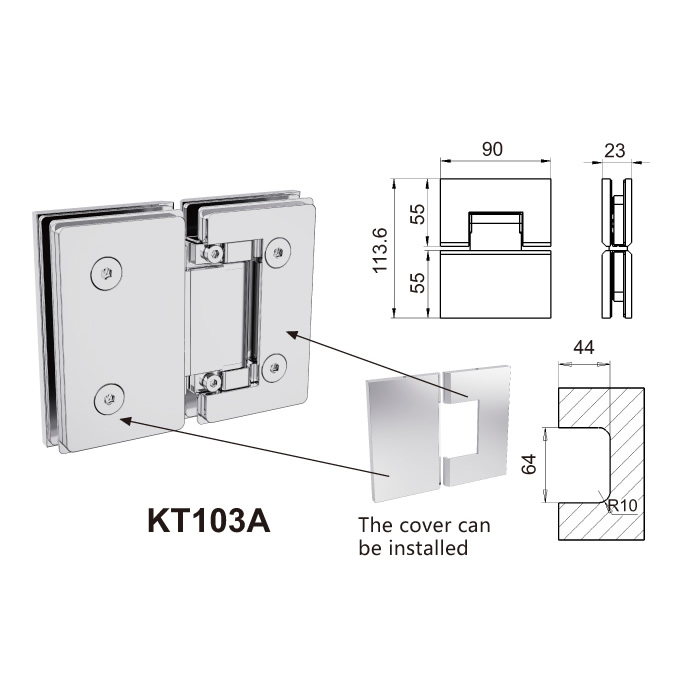 90

23

113.6

55

55

44

64

R10

KT103A

The cover can be installed