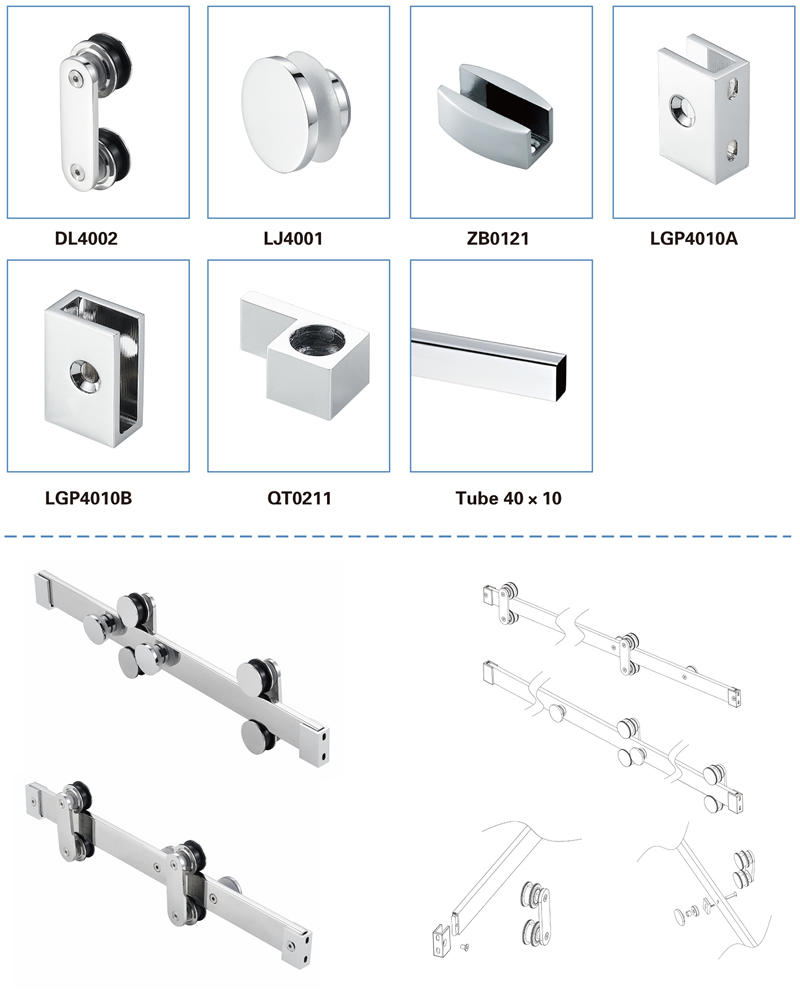 DL4002

LJ4001

ZB0121

LGP4010A

LGP4010B

QT0211

Tube 40 × 10