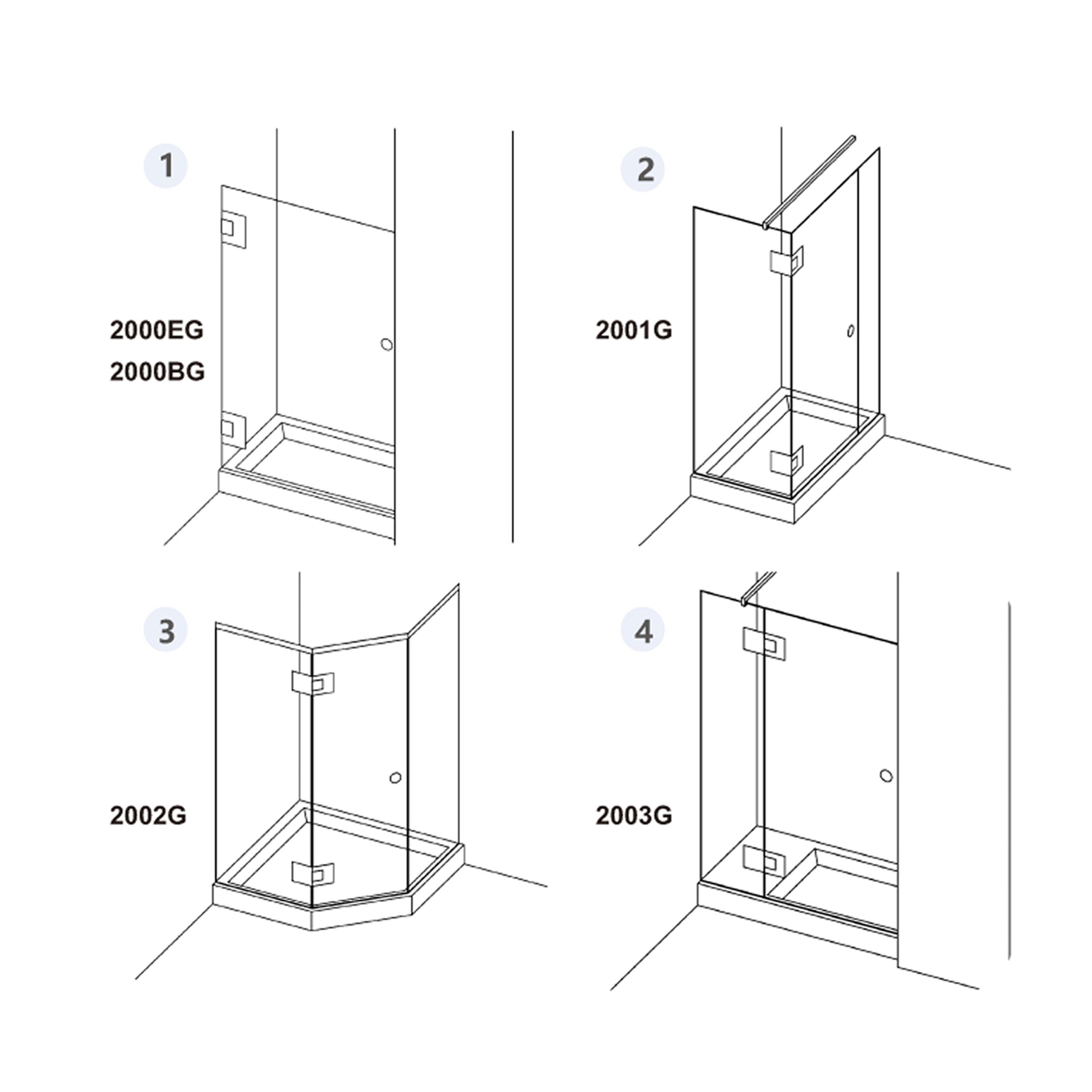 1

2000EG
2000BG

2

2001G

3

2002G

4

2003G