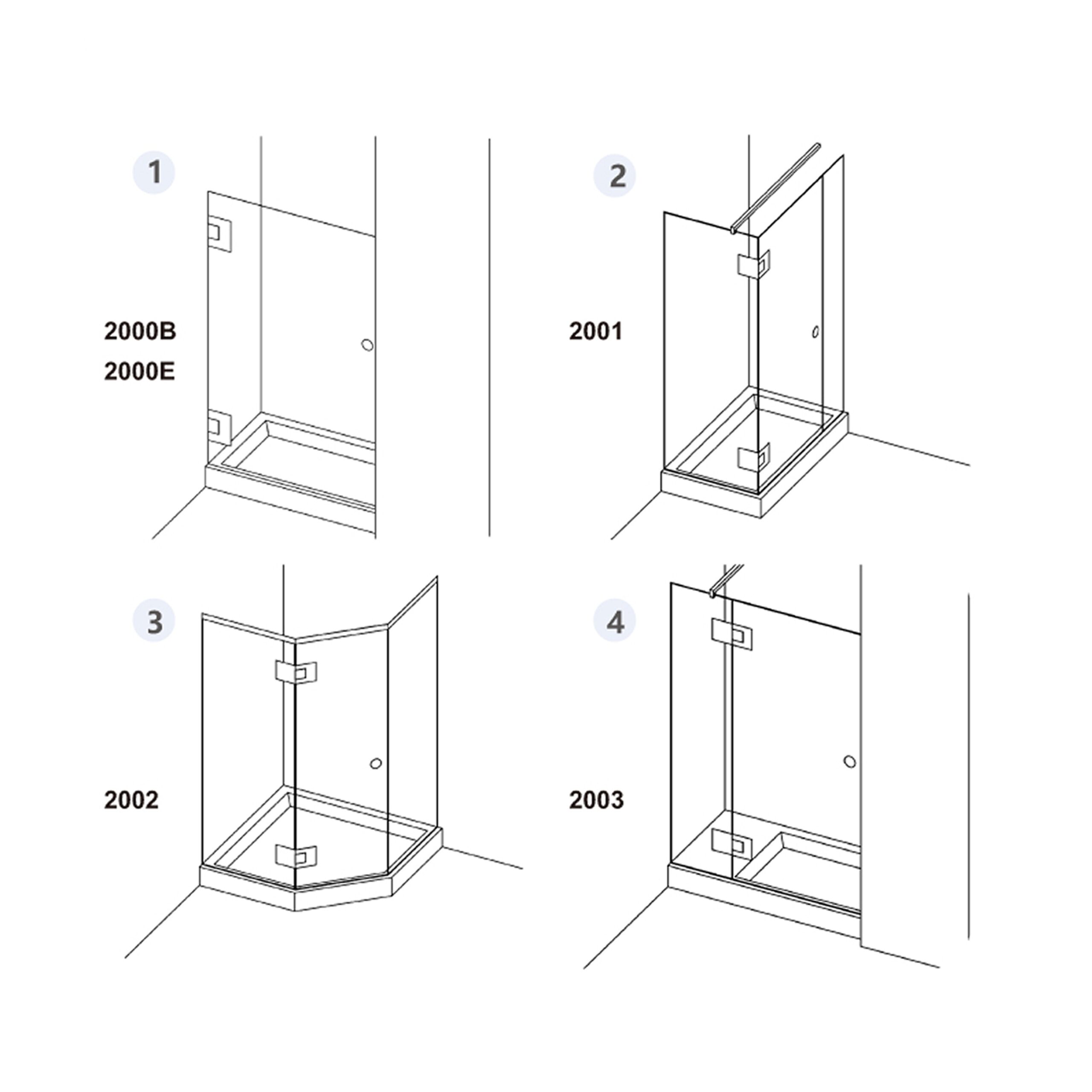 1

2000B
2000E

2

2001

3

2002

4

2003