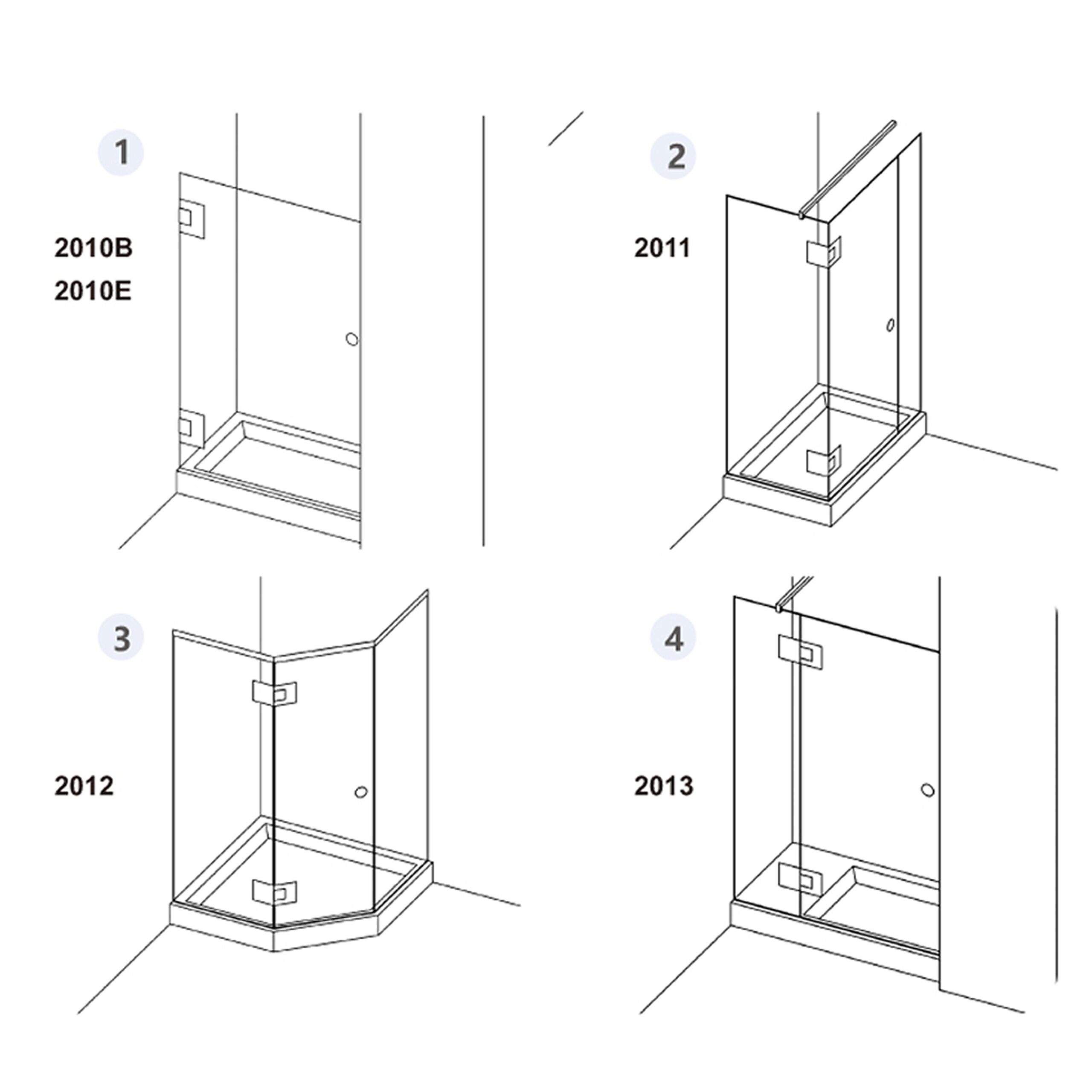 1

2010B
2010E

2

2011

3

2012

4

2013