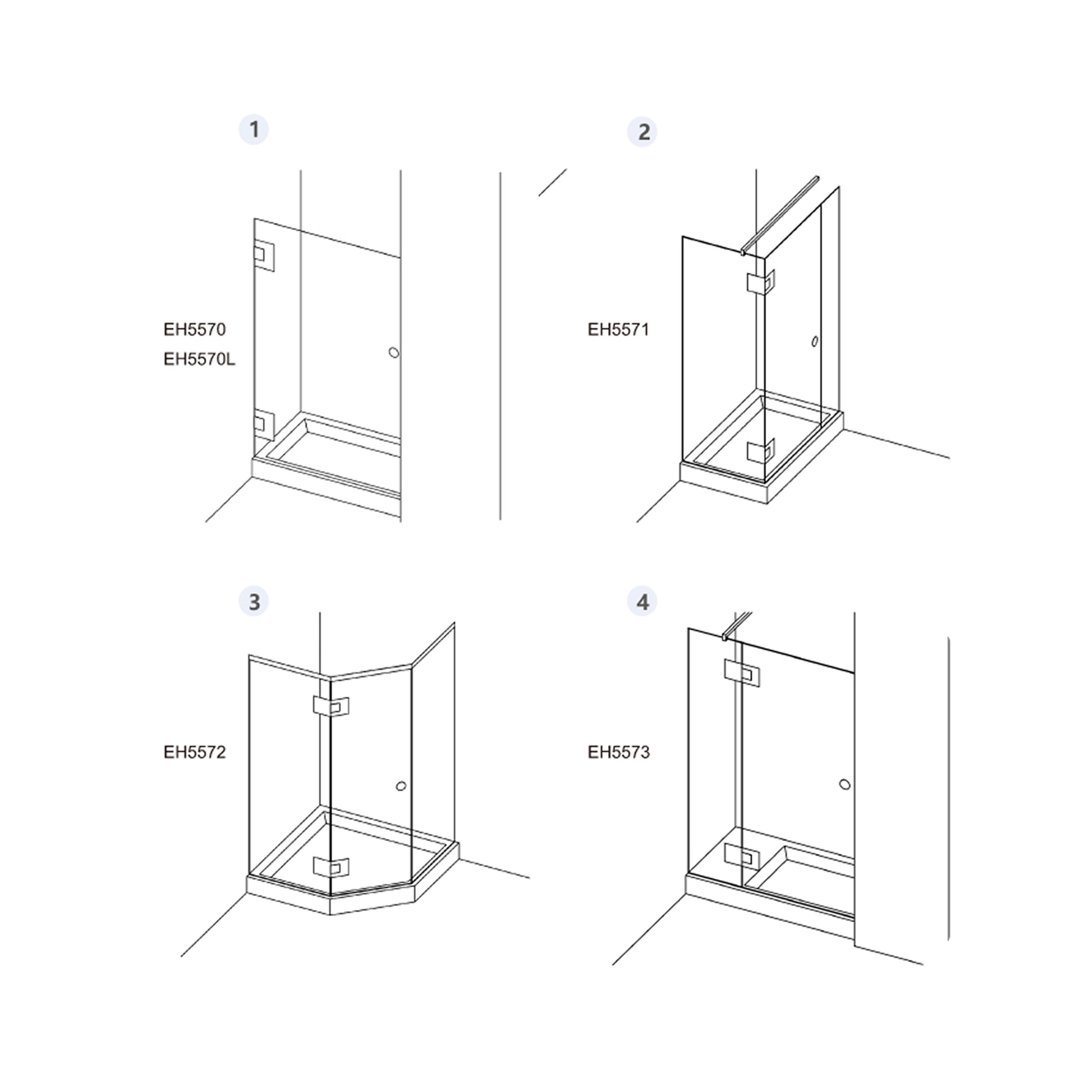 1

EH5570
EH5570L

2

EH5571

3

EH5572

4

EH5573