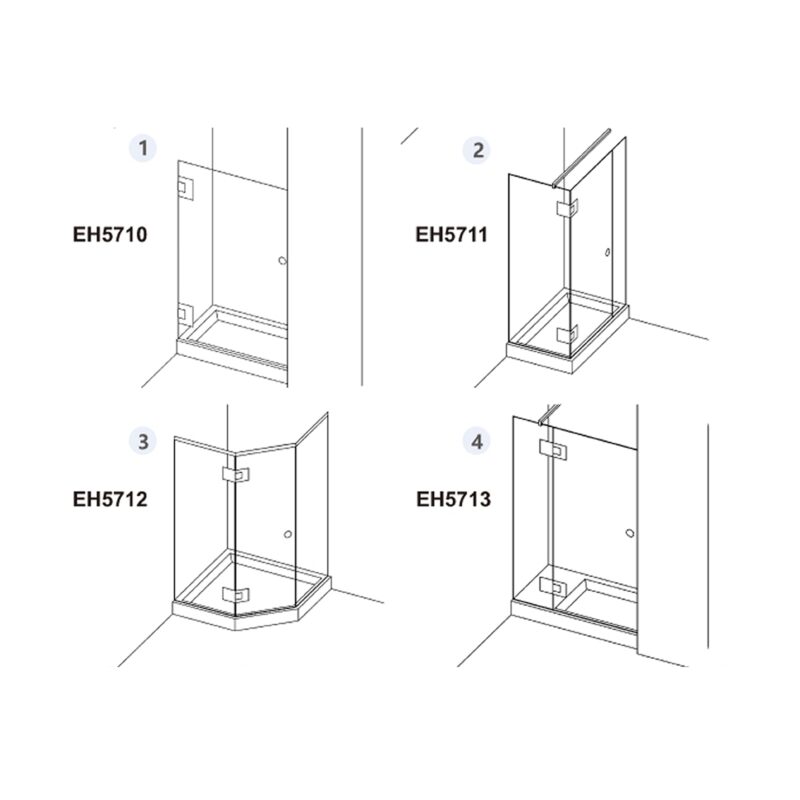 1
EH5710

2
EH5711

3
EH5712

4
EH5713