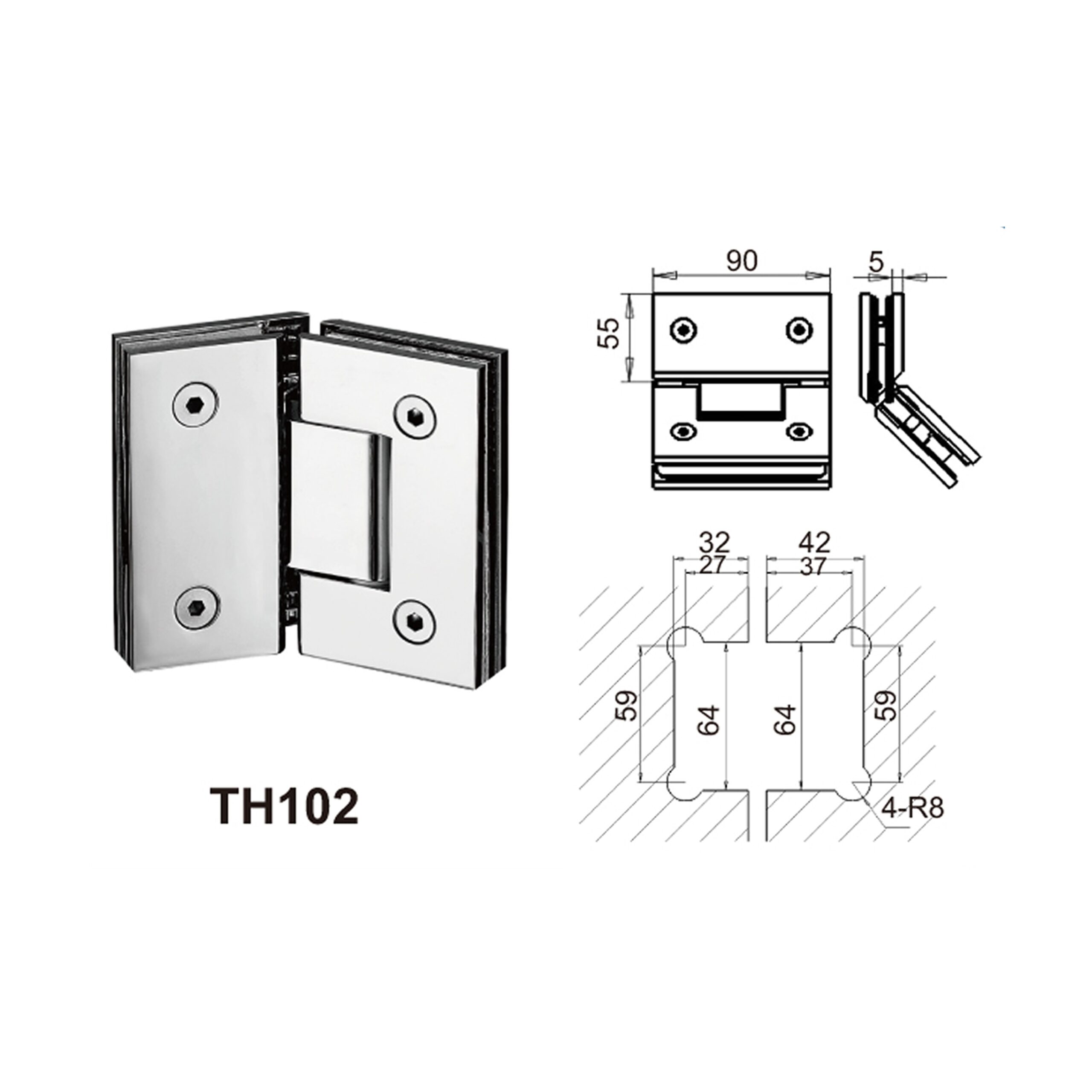 TH102

90

5

55

32

27

42

37

59

64

64

59

4-R8