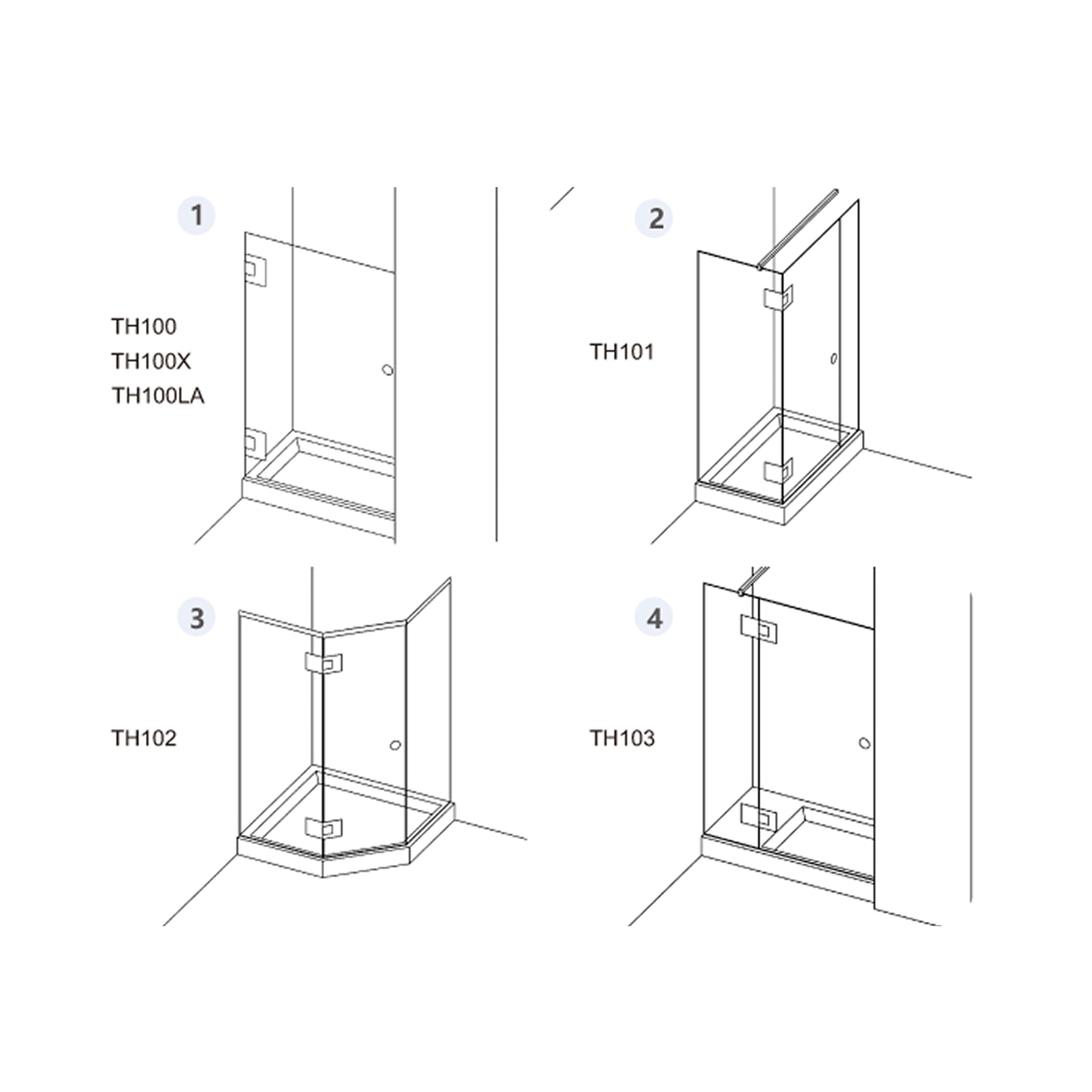 1

TH100
TH100X
TH100LA

2

TH101

3

TH102

4

TH103