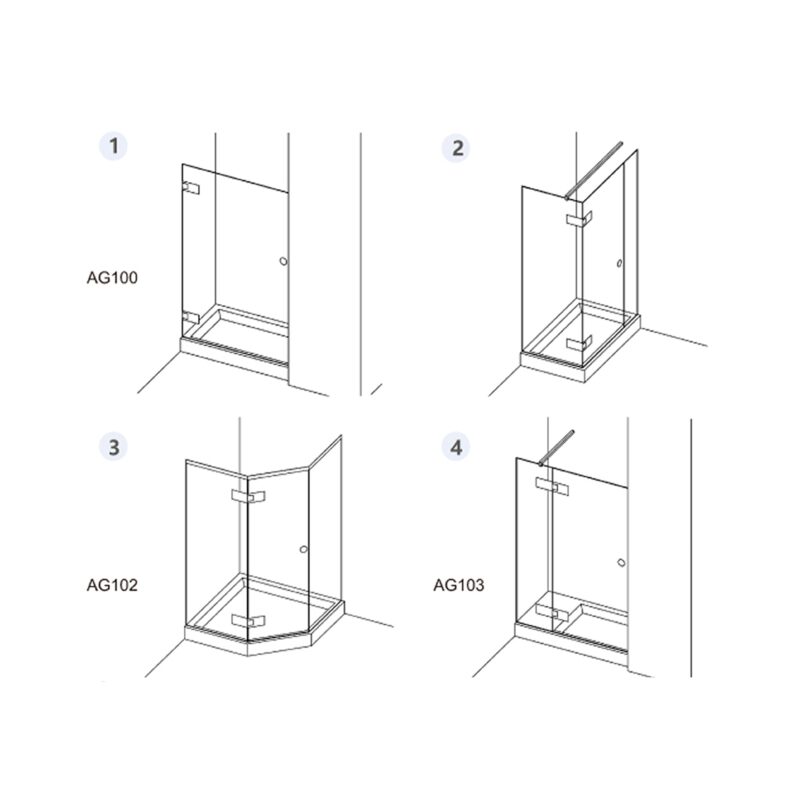 1

AG100

2

3

AG102

4

AG103