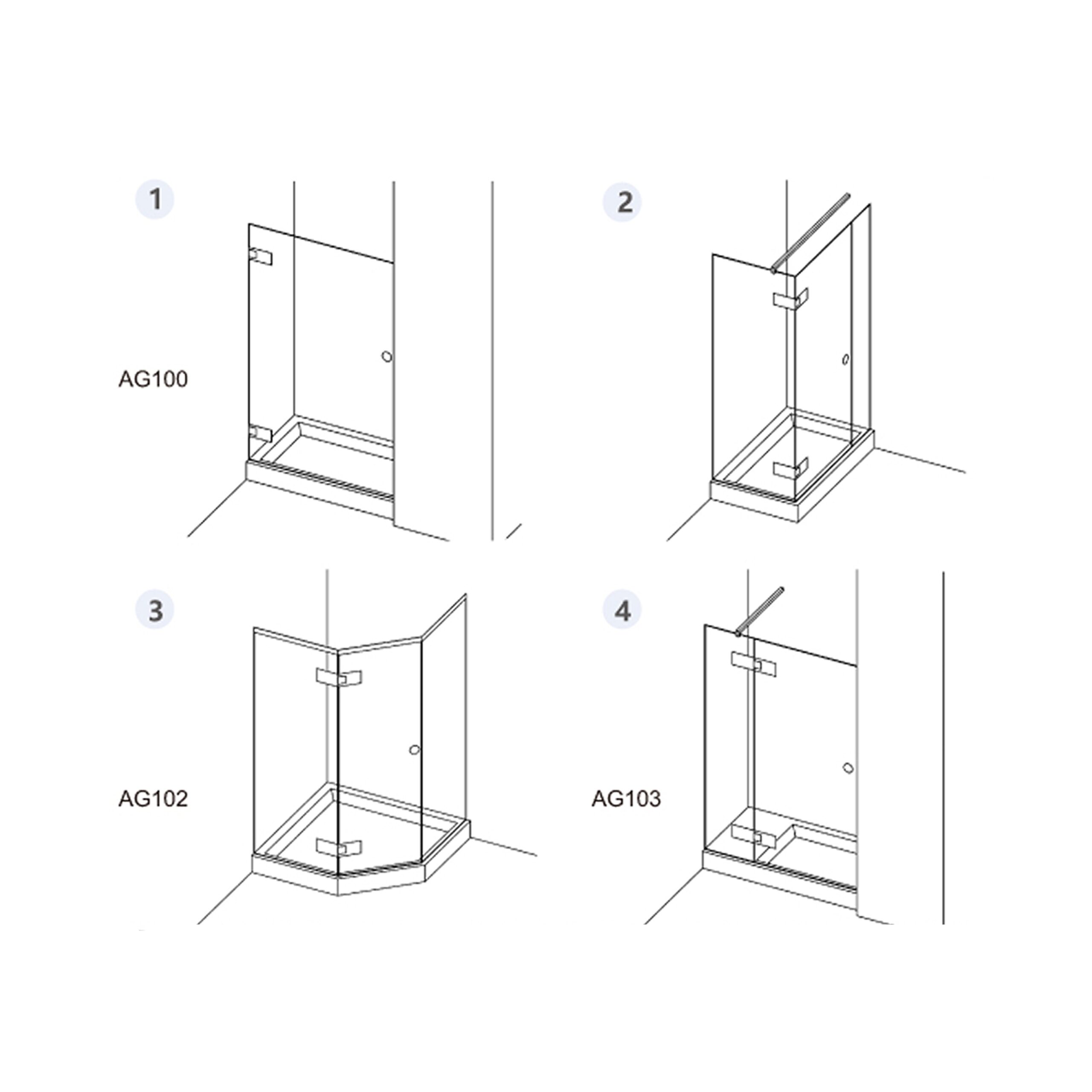 1

AG100

2

3

AG102

4

AG103