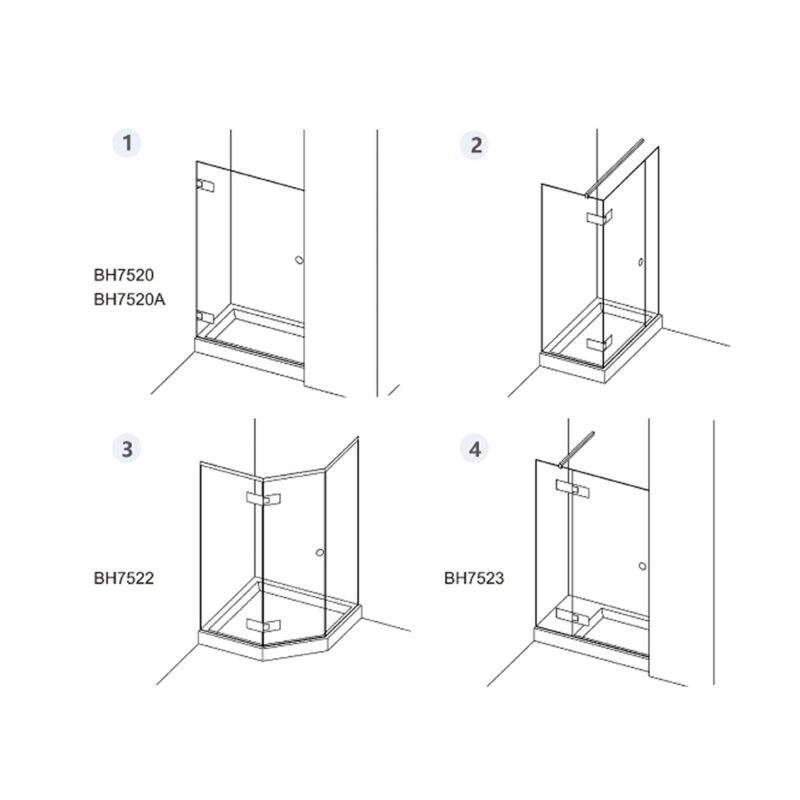 1

BH7520
BH7520A

2

3

BH7522

4

BH7523