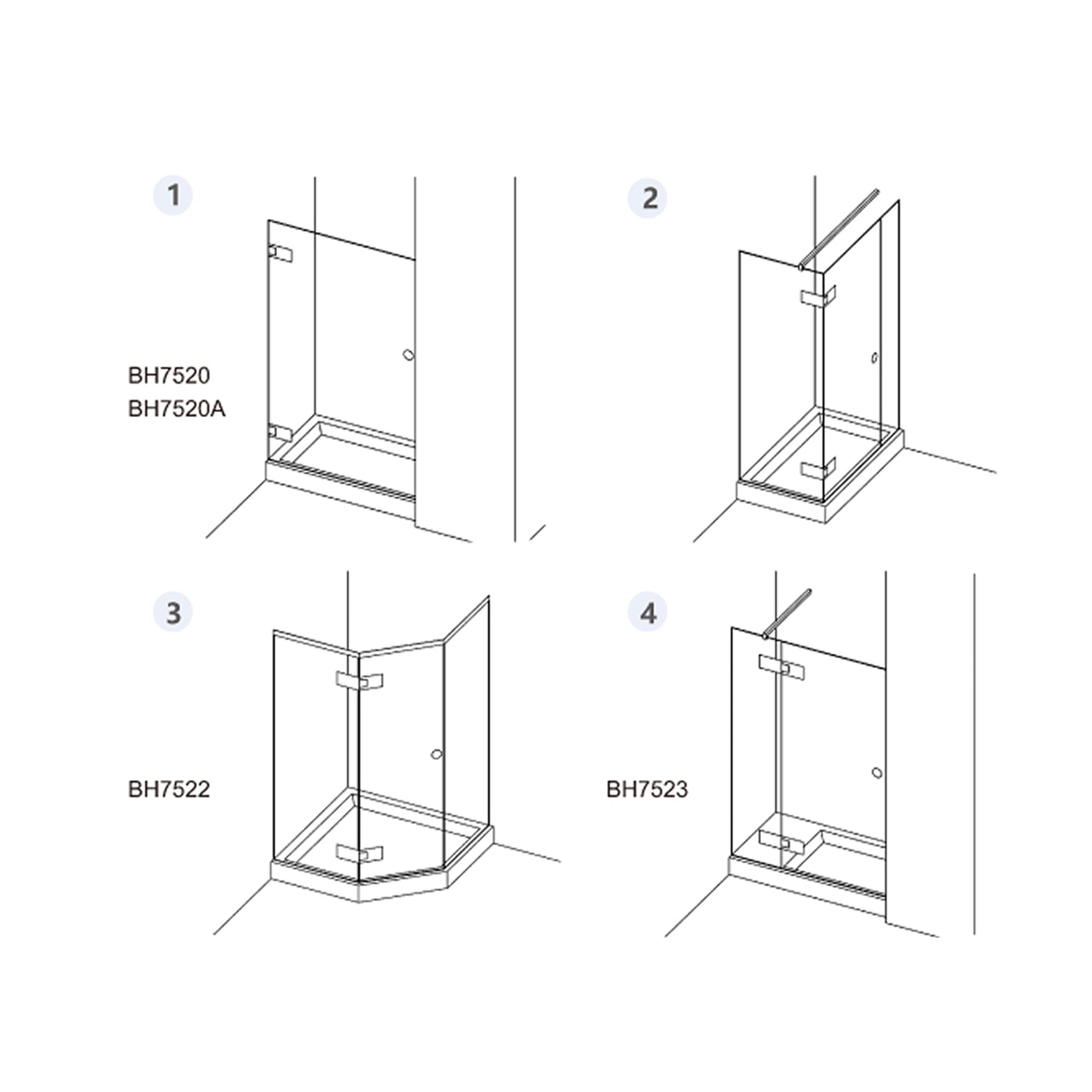 1

BH7520
BH7520A

2

3

BH7522

4

BH7523