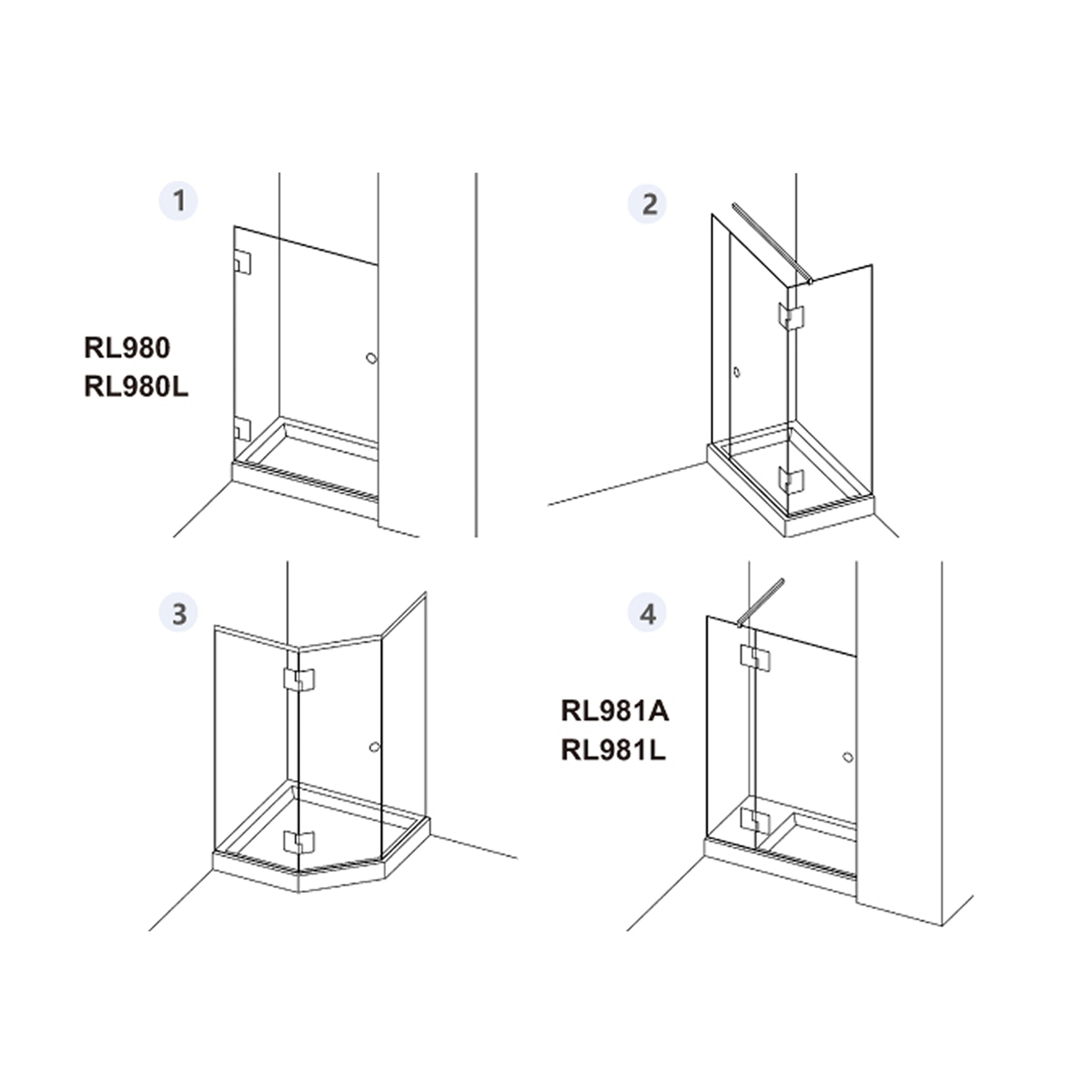 1

RL980
RL980L

2

3

4

RL981A
RL981L