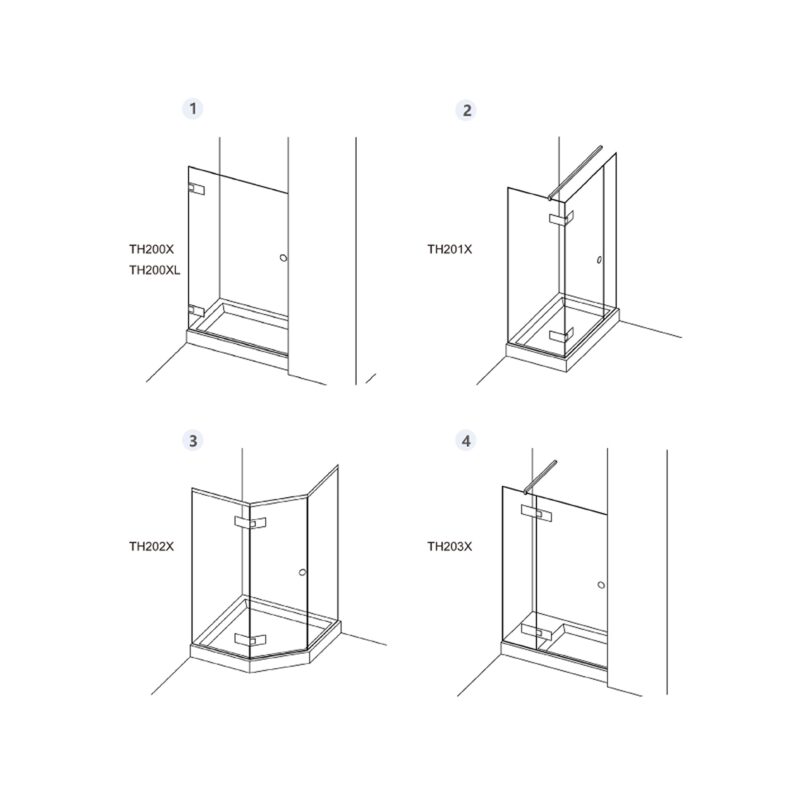 1

TH200X
TH200XL

2

TH201X

3

TH202X

4

TH203X